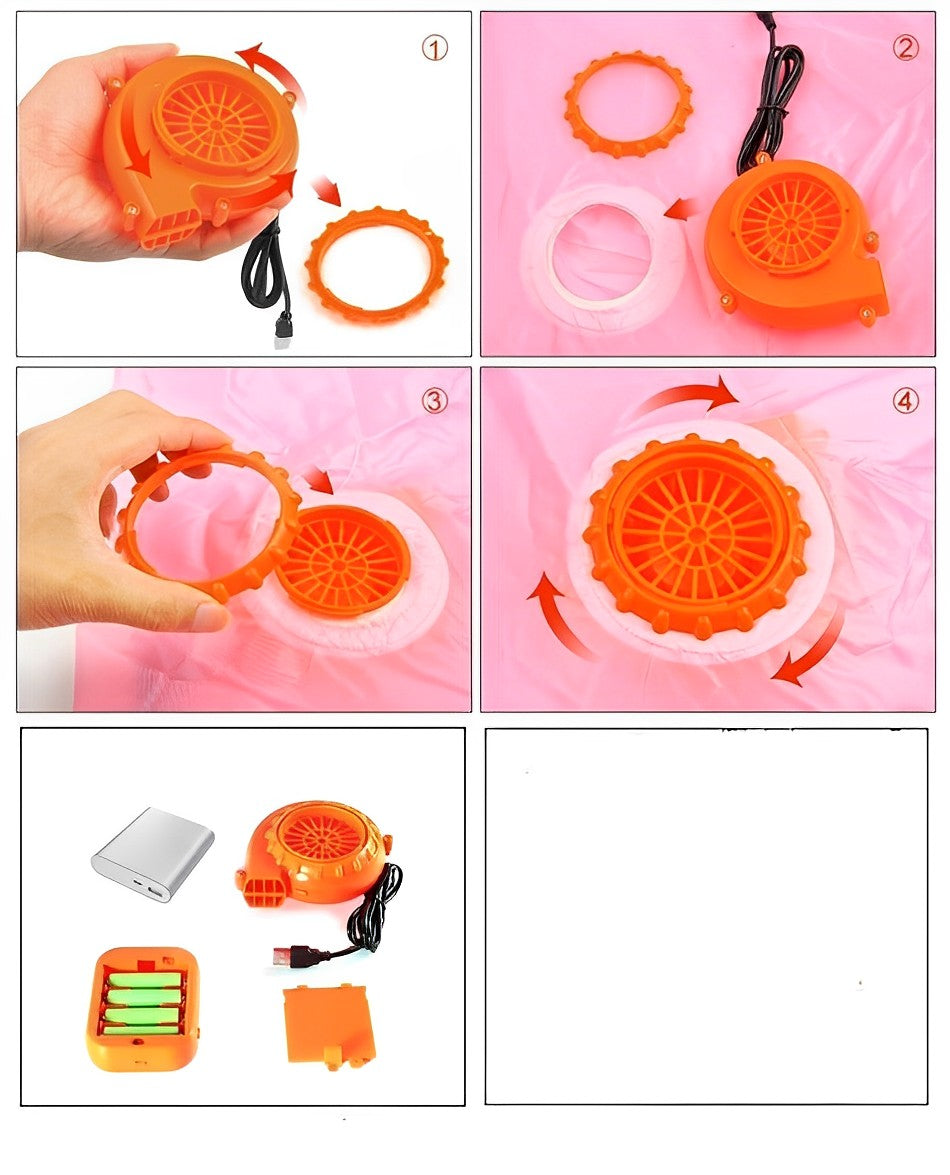 ①

②

③

④